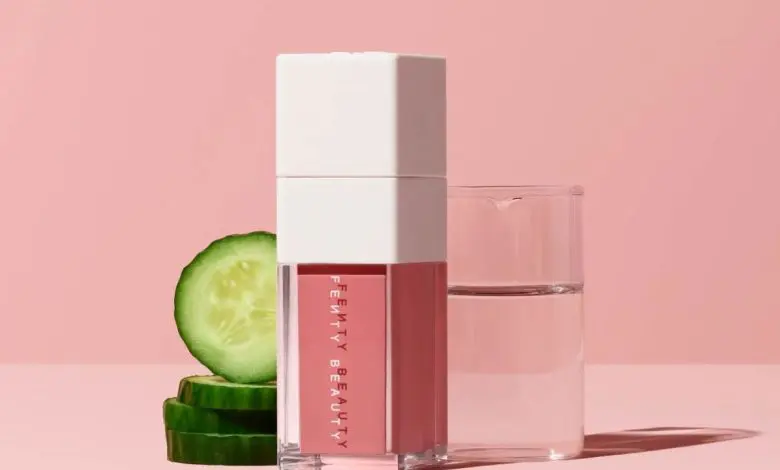 FENTY BEAUTY