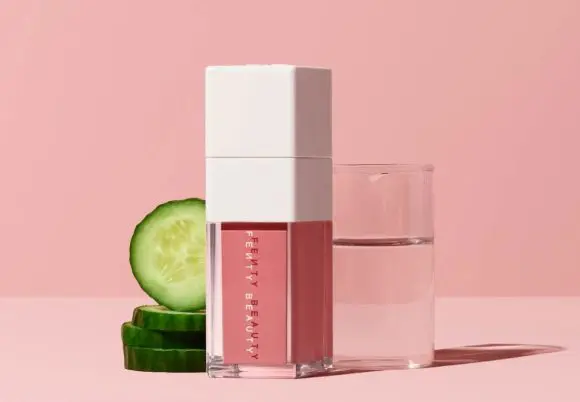 FENTY BEAUTY